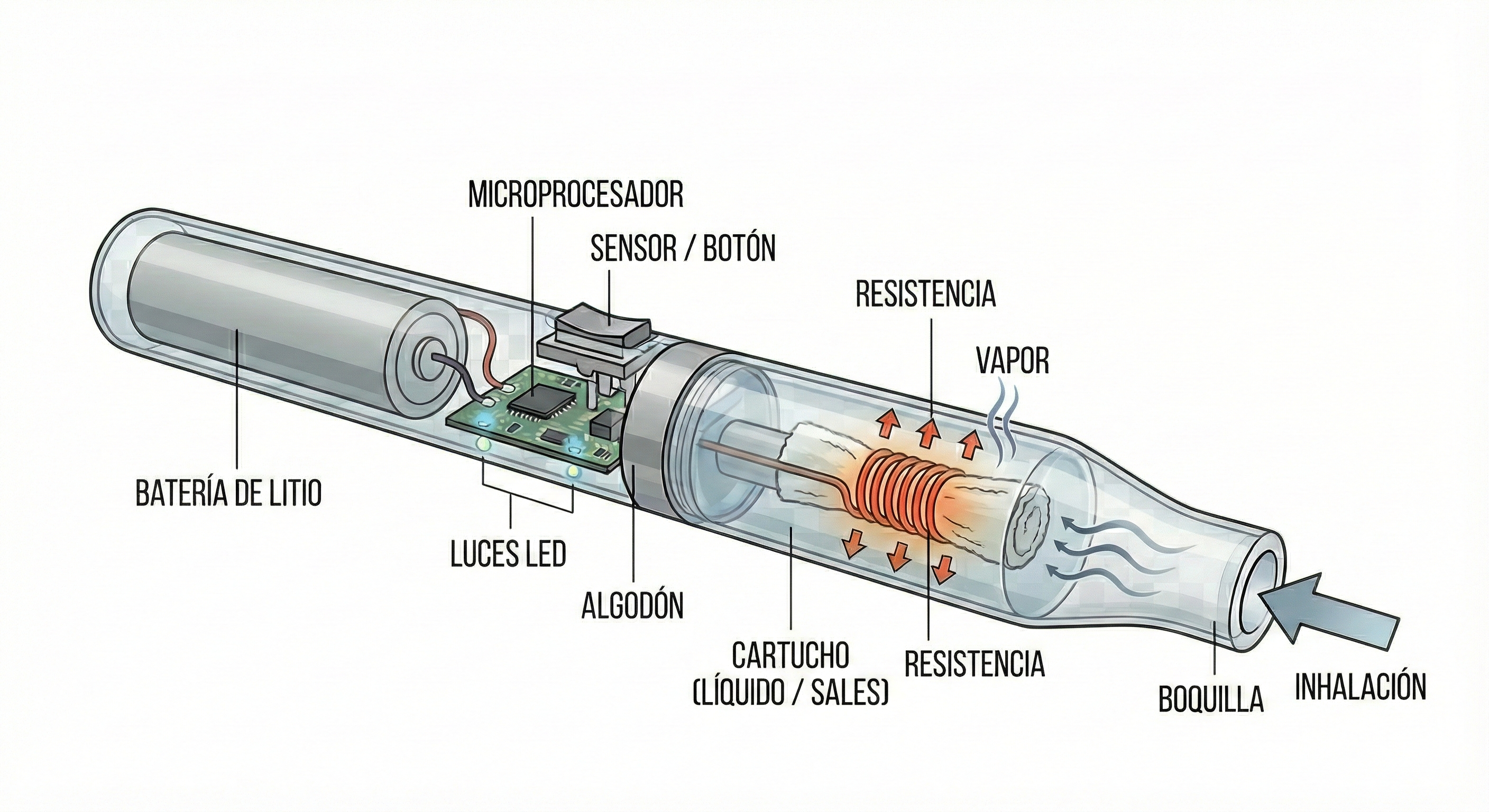 MICROPROCESADOR

SENSOR / BOTÓN

RESISTENCIA

VAPOR

BATERÍA DE LITIO

LUCES LED

ALGODÓN

CARTUCHO (LÍQUIDO / SALES)

RESISTENCIA

BOQUILLA

INHALACIÓN